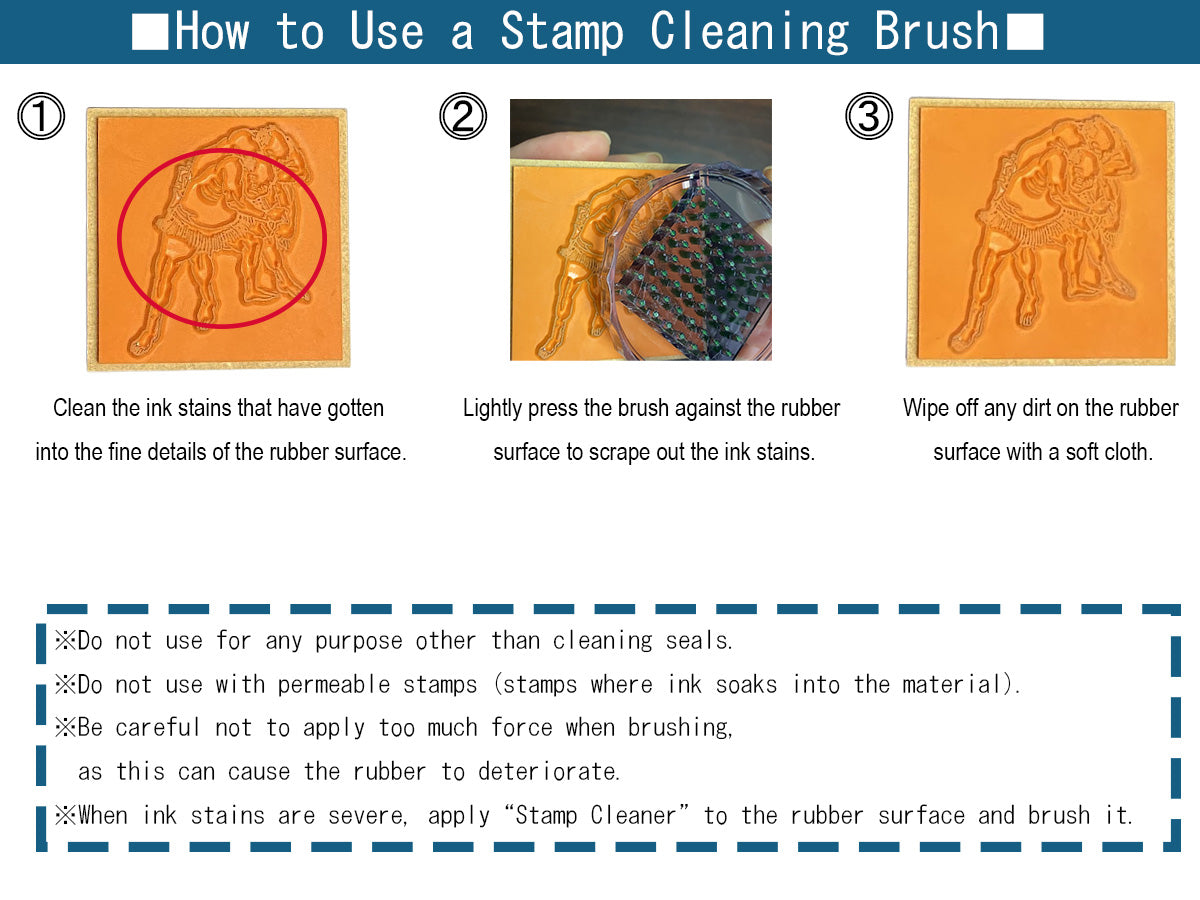 ■How to Use a Stamp Cleaning Brush■

①

Clean the ink stains that have gotten into the fine details of the rubber surface.

②

Lightly press the brush against the rubber surface to scrape out the ink stains.

③

Wipe off any dirt on the rubber surface with a soft cloth.

※Do not use for any purpose other than cleaning seals.

※Do not use with permeable stamps (stamps where ink soaks into the material).

※Be careful not to apply too much force when brushing, as this can cause the rubber to deteriorate.

※When ink stains are severe, apply “Stamp Cleaner” to the rubber surface and brush it.