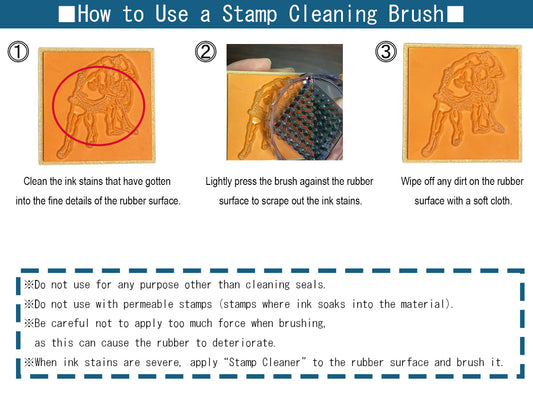 ■How to Use a Stamp Cleaning Brush■

①

Clean the ink stains that have gotten into the fine details of the rubber surface.

②

Lightly press the brush against the rubber surface to scrape out the ink stains.

③

Wipe off any dirt on the rubber surface with a soft cloth.

※Do not use for any purpose other than cleaning seals.
※Do not use with permeable stamps (stamps where ink soaks into the material).
※Be careful not to apply too much force when brushing, as this can cause the rubber to deteriorate.
※When ink stains are severe, apply "Stamp Cleaner" to the rubber surface and brush it.