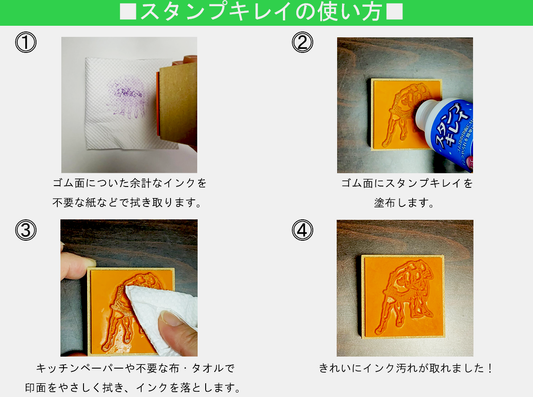 ■スタンプキレイの使い方■

①

ゴム面についた余計なインクを
不要な紙などで拭き取ります。

②

スタンプキレイ

ゴム面にスタンプキレイを
塗布します。

③

キッチンペーパーや不要な布・タオルで
印面をやさしく拭き、インクを落とします。

④

きれいにインク汚れが取れました！